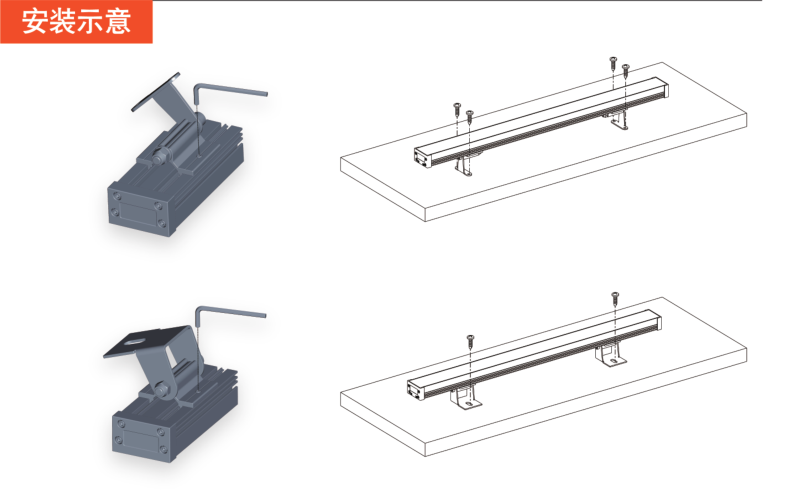 安装示意