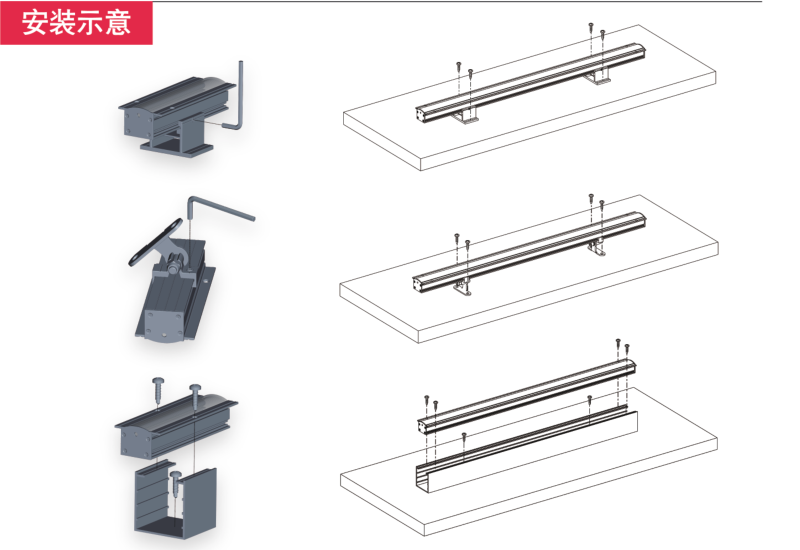 安装示意